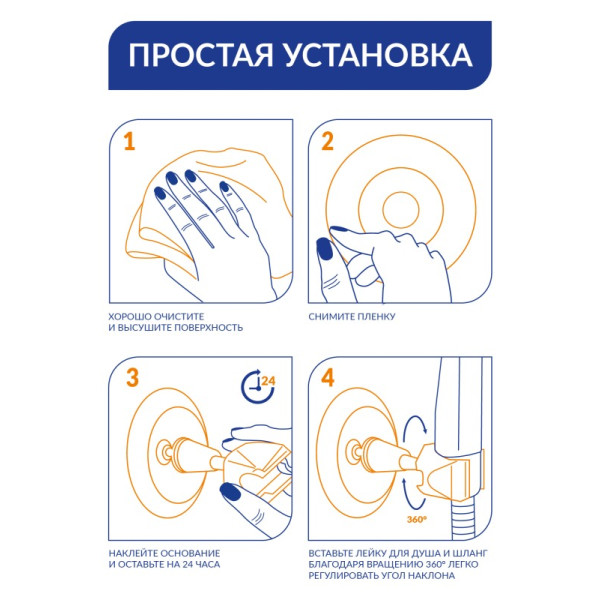 ПРОСТАЯ УСТАНОВКА

1

ХОРОШО ОЧИСТИТЕ И ВЫСУШИТЕ ПОВЕРХНОСТЬ

2

СНИМИТЕ ПЛЕНКУ

3

24

НАКЛЕЙТЕ ОСНОВАНИЕ И ОСТАВЬТЕ НА 24 ЧАСА

4

360°

ВСТАВЬТЕ ЛЕЙКУ ДЛЯ ДУША И ШЛАНГ БЛАГОДАРЯ ВРАЩЕНИЮ 360° ЛЕГКО РЕГУЛИРОВАТЬ УГОЛ НАКЛОНА