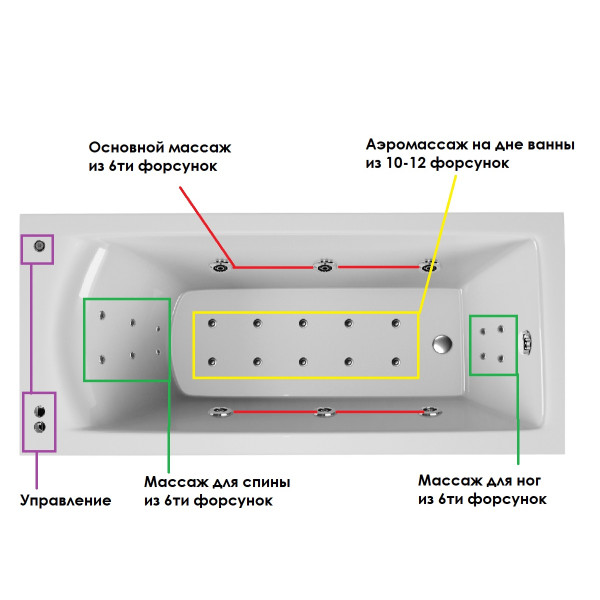 Основной массаж из 6ти форсунок

Аэромассаж на дне ванны из 10-12 форсунок

Управление

Массаж для спины из 6ти форсунок

Массаж для ног из 6ти форсунок