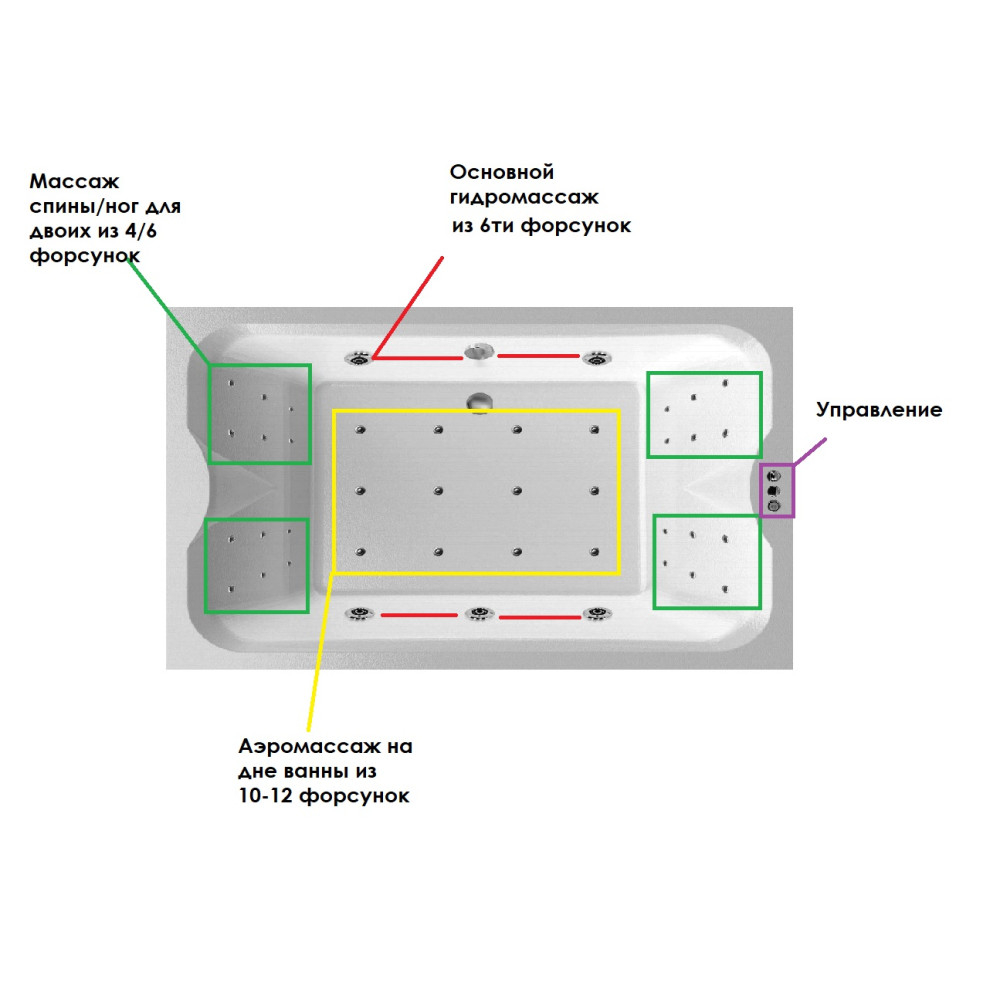 Массаж спины/ног для двоих из 4/6 форсунок

Основной гидромассаж из 6ти форсунок

Управление

Аэромассаж на дне ванны из 10-12 форсунок