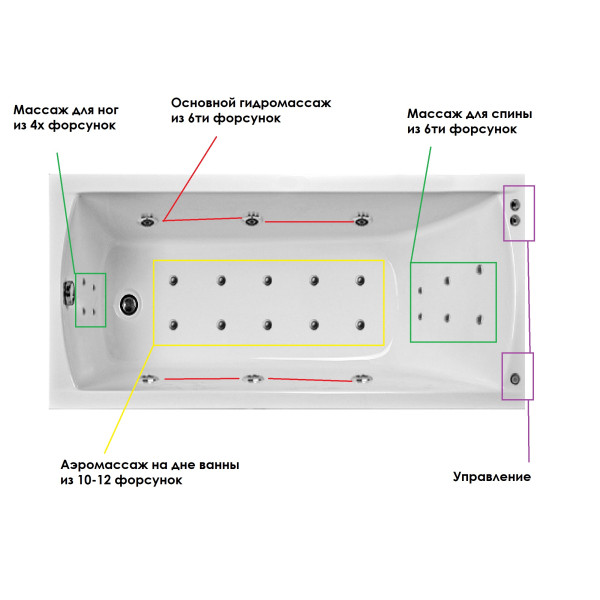 Массаж для ног из 4х форсунок

Основной гидромассаж из 6ти форсунок

Массаж для спины из 6ти форсунок

Аэромассаж на дне ванны из 10-12 форсунок

Управление