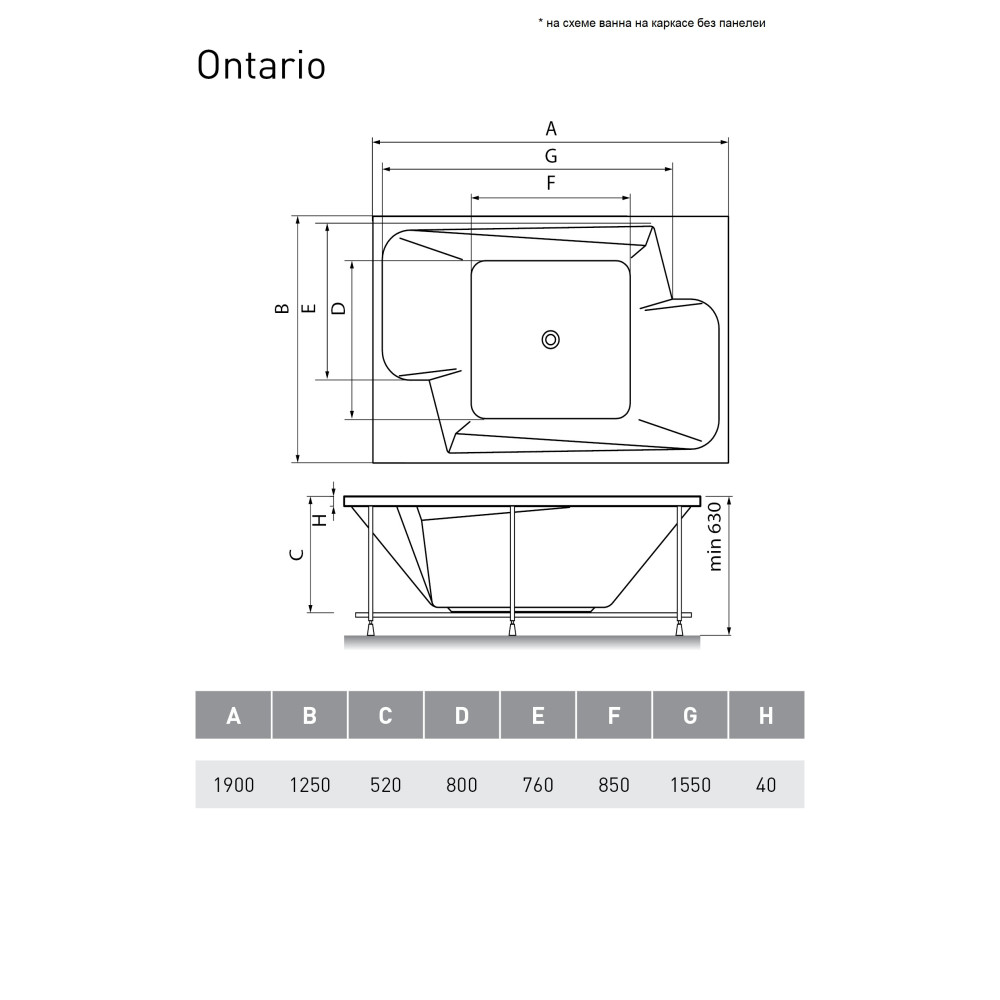 * на схеме ванна на каркасе без панелеи

Ontario

A
G
F
B
E
D
H
C
min 630

| A | B | C | D | E | F | G | H |
|---|---|---|---|---|---|---|---|
| 1900 | 1250 | 520 | 800 | 760 | 850 | 1550 | 40 |