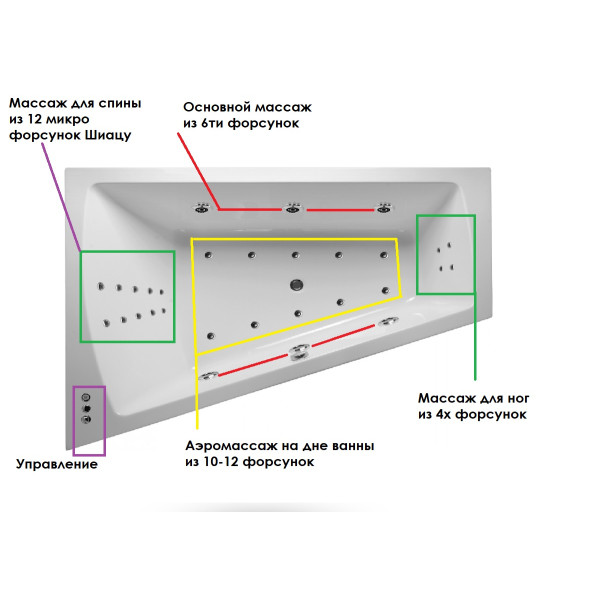 Массаж для спины из 12 микро форсунок Шиацу

Основной массаж из 6ти форсунок

Массаж для ног из 4х форсунок

Аэромассаж на дне ванны из 10-12 форсунок

Управление