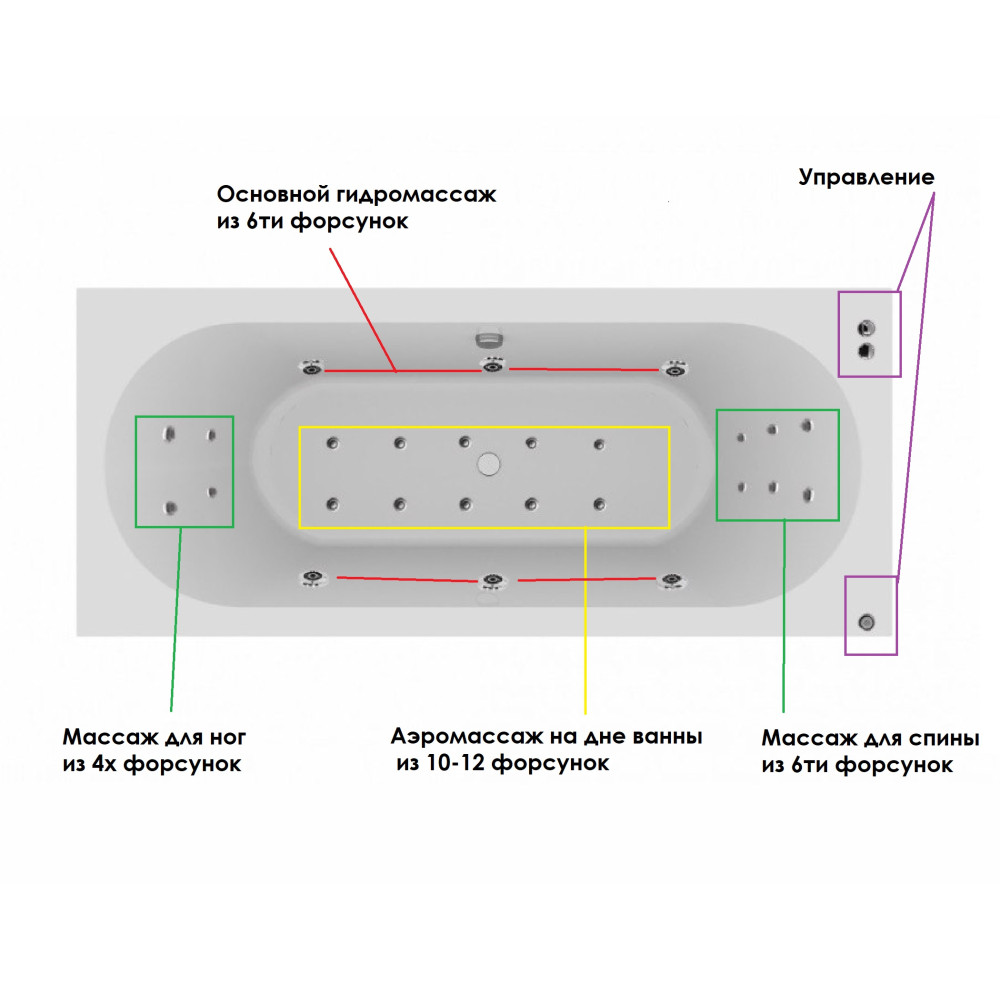 Основной гидромассаж из 6ти форсунок

Управление

Массаж для ног из 4х форсунок

Аэромассаж на дне ванны из 10-12 форсунок

Массаж для спины из 6ти форсунок