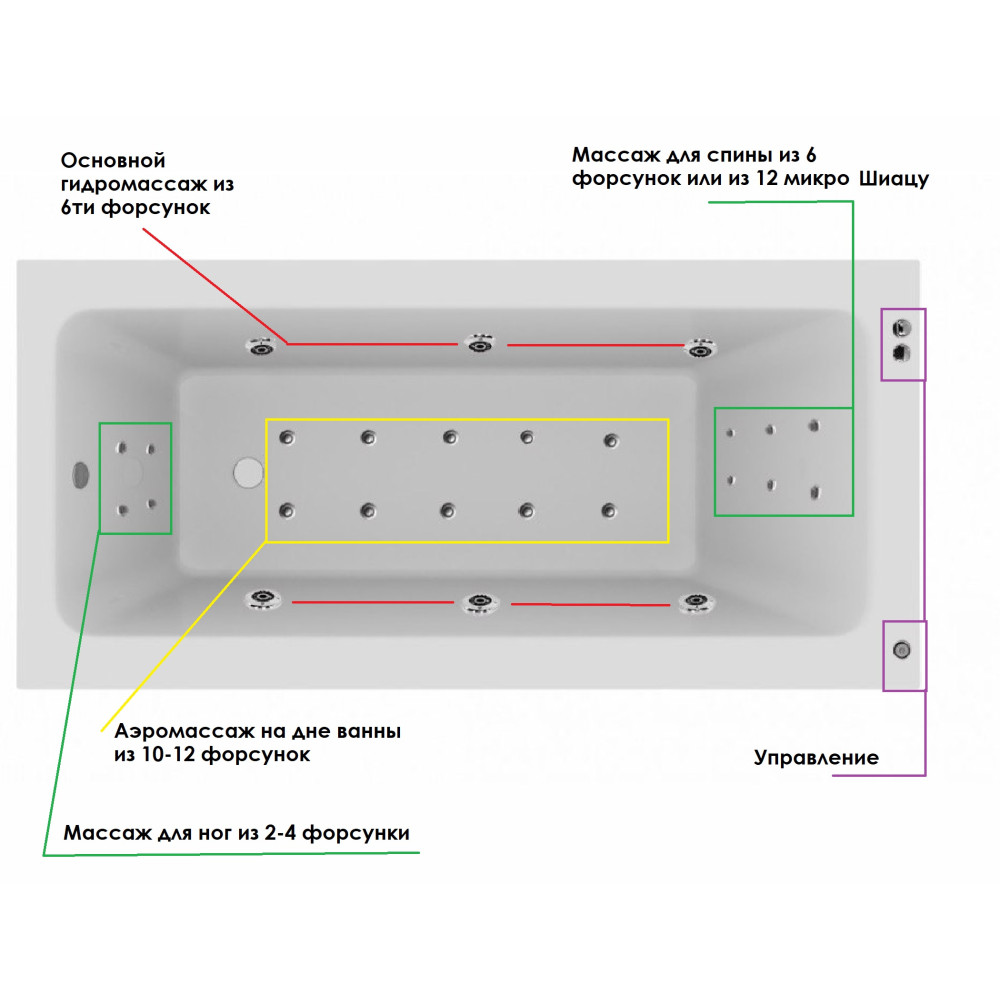 Основной гидромассаж из 6ти форсунок

Массаж для спины из 6 форсунок или из 12 микро Шиацу

Аэромассаж на дне ванны из 10-12 форсунок

Управление

Массаж для ног из 2-4 форсунки