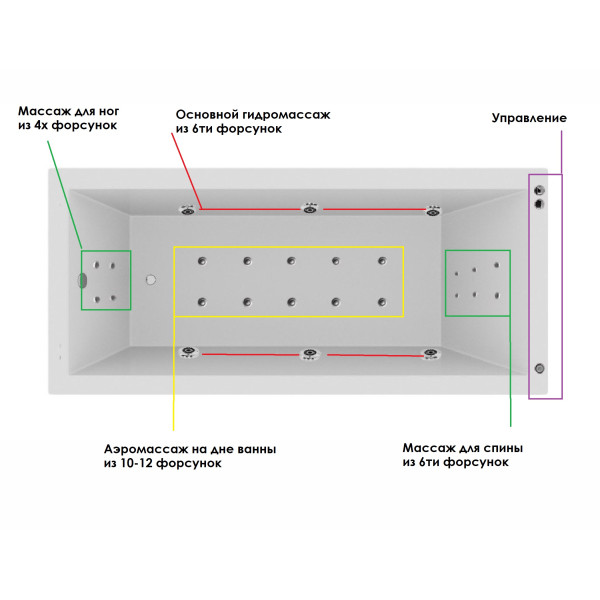 Массаж для ног из 4х форсунок

Основной гидромассаж из 6ти форсунок

Управление

Аэромассаж на дне ванны из 10-12 форсунок

Массаж для спины из 6ти форсунок