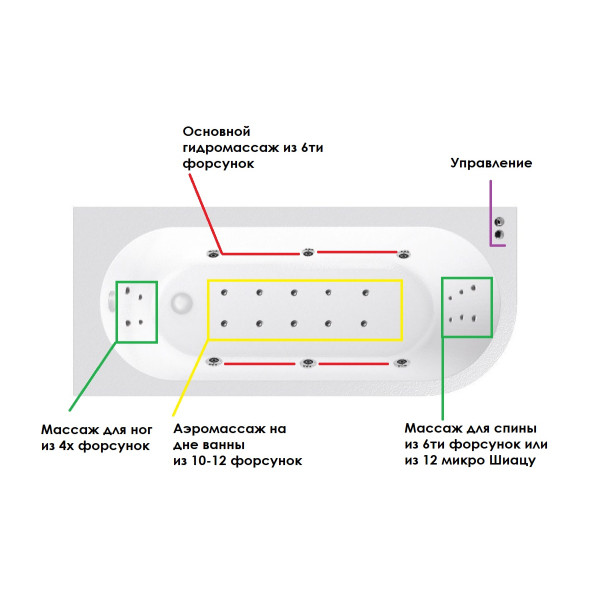 Основной гидромассаж из 6ти форсунок

Управление

Массаж для ног из 4х форсунок

Аэромассаж на дне ванны из 10-12 форсунок

Массаж для спины из 6ти форсунок или из 12 микро Шиацу