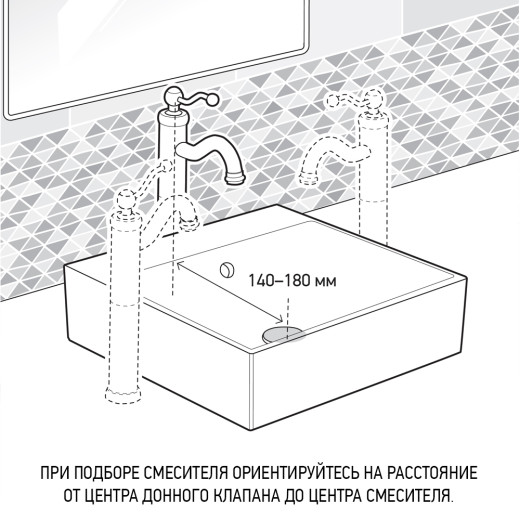 140–180 мм

ПРИ ПОДБОРЕ СМЕСИТЕЛЯ ОРИЕНТИРУЙТЕСЬ НА РАССТОЯНИЕ ОТ ЦЕНТРА ДОННОГО КЛАПАНА ДО ЦЕНТРА СМЕСИТЕЛЯ.