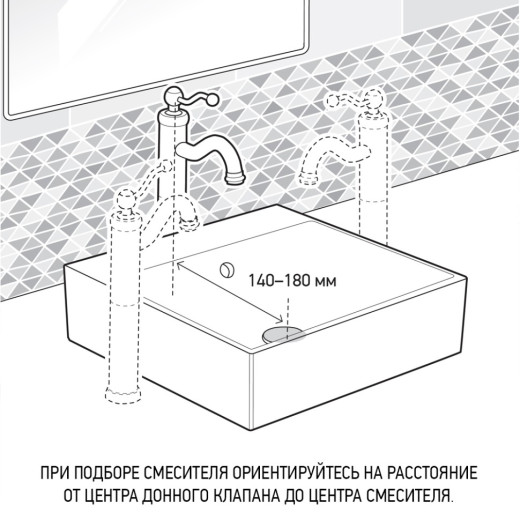 140–180 мм

ПРИ ПОДБОРЕ СМЕСИТЕЛЯ ОРИЕНТИРУЙТЕСЬ НА РАССТОЯНИЕ ОТ ЦЕНТРА ДОННОГО КЛАПАНА ДО ЦЕНТРА СМЕСИТЕЛЯ.