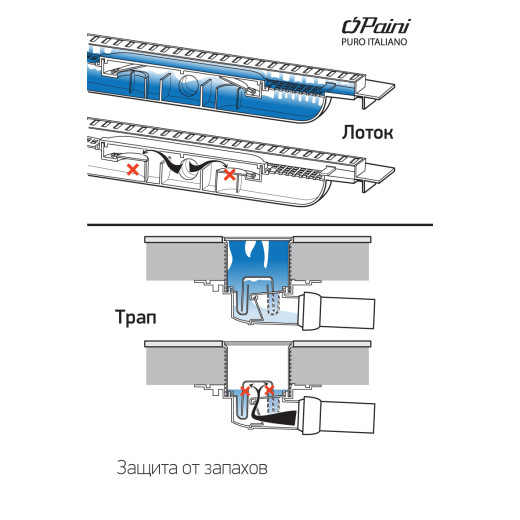 Paini
PURO ITALIANO

Лоток

Трап

Защита от запахов