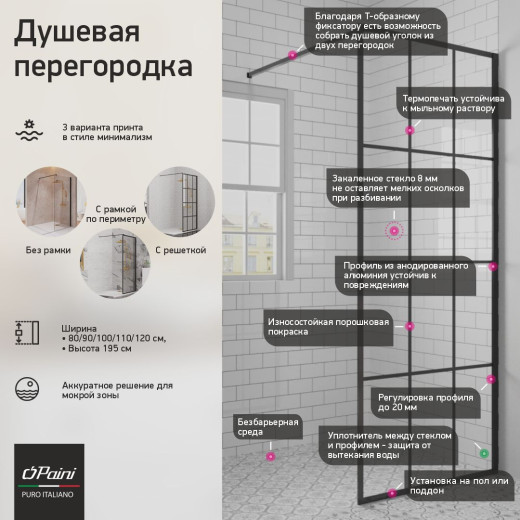 Душевая перегородка

3 варианта принта в стиле минимализм

С рамкой по периметру

Без рамки

С решеткой

Ширина
• 80/90/100/110/120 см,
• Высота 195 см

Аккуратное решение для мокрой зоны

Paini
PURO ITALIANO

Благодаря Т-образному фиксатору есть возможность собрать душевой уголок из двух перегородок

Термопечать устойчива к мыльному раствору

Закаленное стекло 8 мм не оставляет мелких осколков при разбивании

Профиль из анодированного алюминия устойчив к повреждениям

Износостойкая порошковая покраска

Регулировка профиля до 20 мм

Безбарьерная среда

Уплотнитель между стеклом и профилем - защита от вытекания воды

Установка на пол или поддон