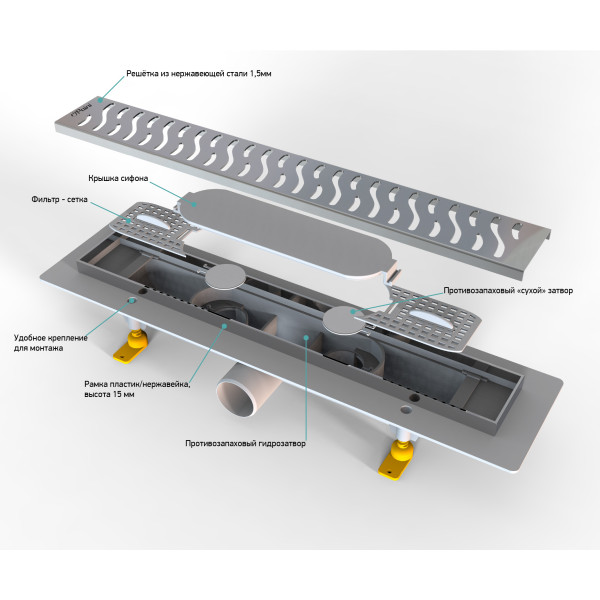 Решётка из нержавеющей стали 1,5мм

Крышка сифона

Фильтр - сетка

Противозапаховый «сухой» затвор

Удобное крепление для монтажа

Рамка пластик/нержавейка, высота 15 мм

Противозапаховый гидрозатвор