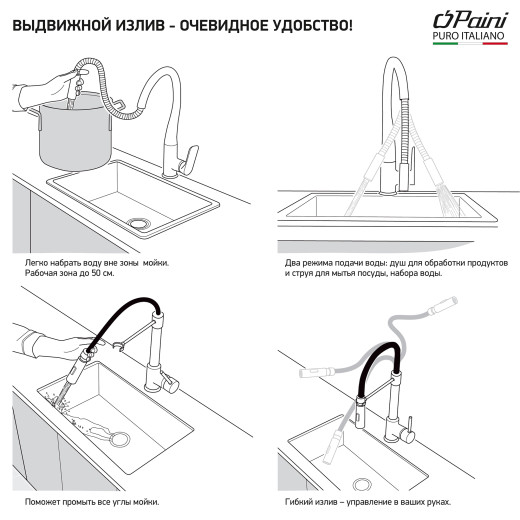 ВЫДВИЖНОЙ ИЗЛИВ – ОЧЕВИДНОЕ УДОБСТВО!

Paini
PURO ITALIANO

Легко набрать воду вне зоны мойки.
Рабочая зона до 50 см.

Два режима подачи воды: душ для обработки продуктов и струя для мытья посуды, набора воды.

Поможет промыть все углы мойки.

Гибкий излив – управление в ваших руках.