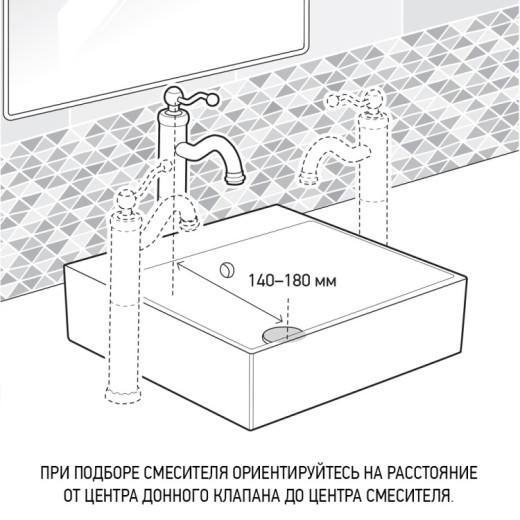 140–180 мм

ПРИ ПОДБОРЕ СМЕСИТЕЛЯ ОРИЕНТИРУЙТЕСЬ НА РАССТОЯНИЕ ОТ ЦЕНТРА ДОННОГО КЛАПАНА ДО ЦЕНТРА СМЕСИТЕЛЯ.