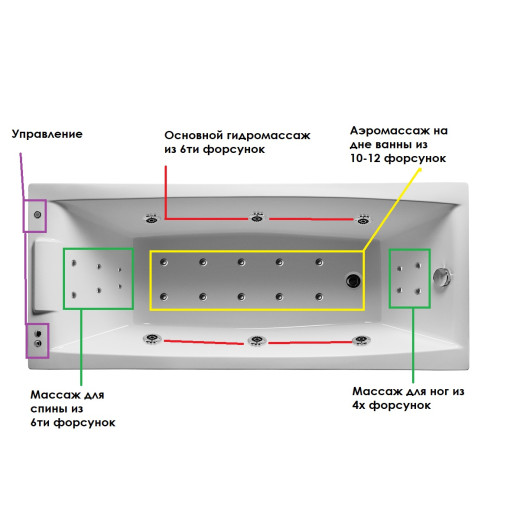 Управление

Основной гидромассаж из 6ти форсунок

Аэромассаж на дне ванны из 10-12 форсунок

Массаж для спины из 6ти форсунок

Массаж для ног из 4х форсунок