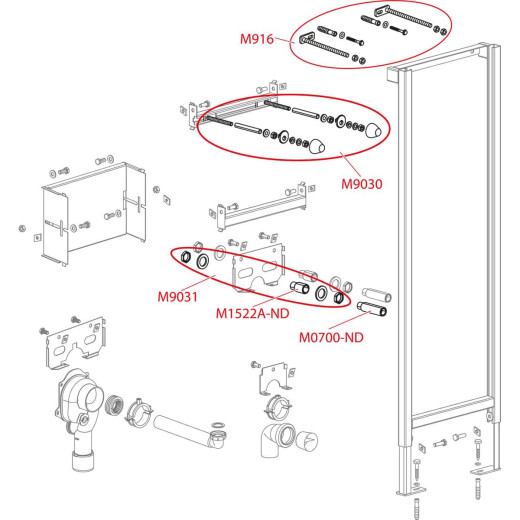 M916

M9030

M9031

M1522A-ND

M0700-ND