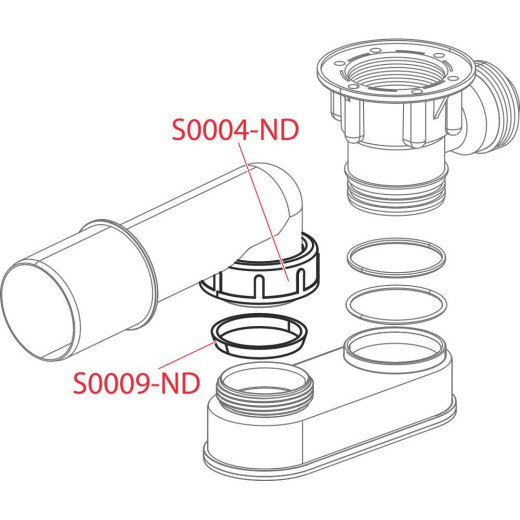 S0004-ND

S0009-ND