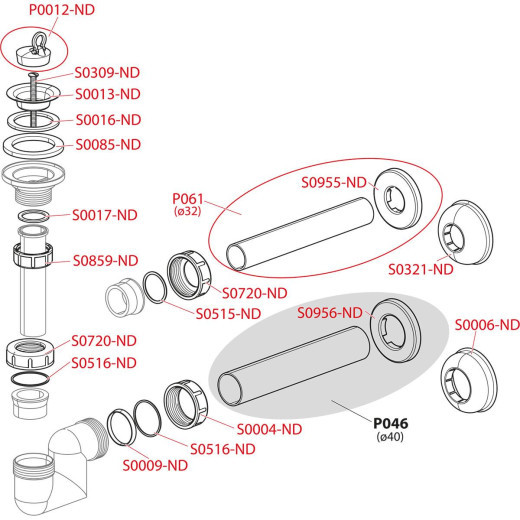 P0012-ND
S0309-ND
S0013-ND
S0016-ND
S0085-ND
S0017-ND
S0859-ND
S0720-ND
S0516-ND
P061
(ø32)
S0955-ND
S0321-ND
S0720-ND
S0515-ND
S0956-ND
S0006-ND
S0004-ND
S0516-ND
S0009-ND
P046
(ø40)