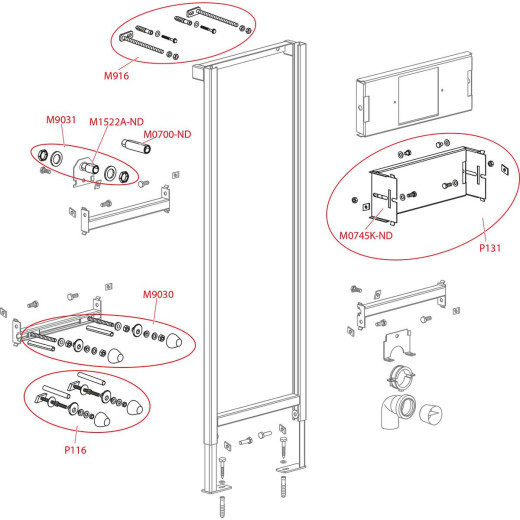 M916

M9031

M1522A-ND

M0700-ND

M0745K-ND

P131

M9030

P116