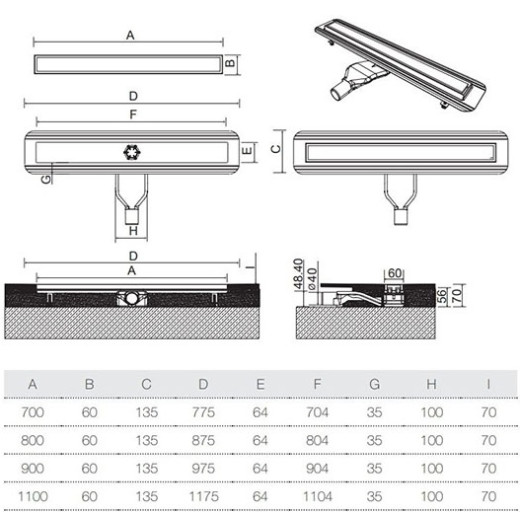 A

B

D

F

E

C

G

H

D

A

I

48.40

ø40

60

56

70

| A | B | C | D | E | F | G | H | I |
|---|---|---|---|---|---|---|---|---|
| 700 | 60 | 135 | 775 | 64 | 704 | 35 | 100 | 70 |
| 800 | 60 | 135 | 875 | 64 | 804 | 35 | 100 | 70 |
| 900 | 60 | 135 | 975 | 64 | 904 | 35 | 100 | 70 |
| 1100 | 60 | 135 | 1175 | 64 | 1104 | 35 | 100 | 70 |