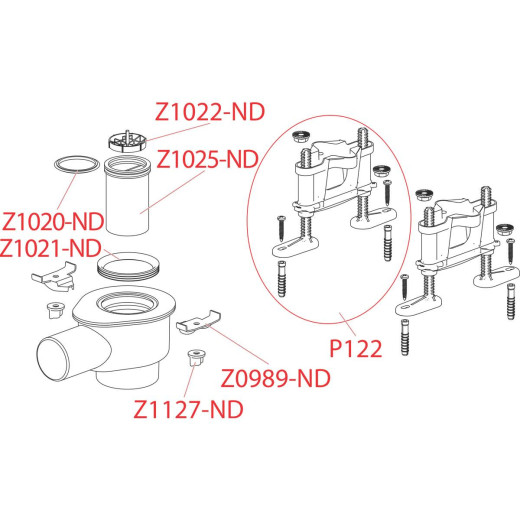 Z1022-ND
Z1025-ND
Z1020-ND
Z1021-ND
P122
Z0989-ND
Z1127-ND