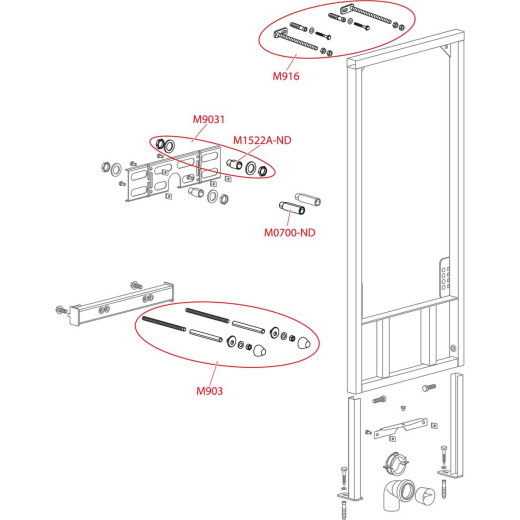 M916

M9031

M1522A-ND

M0700-ND

M903