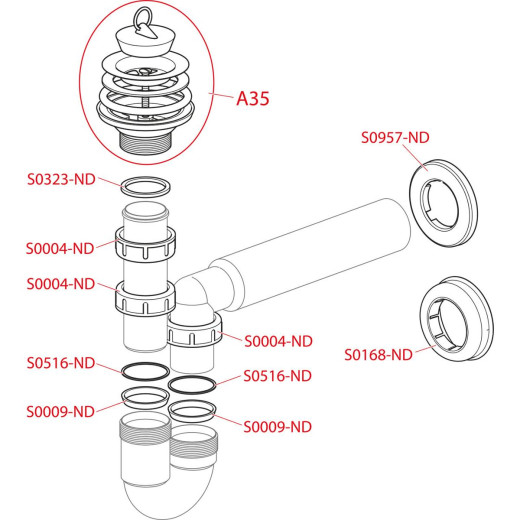 A35
S0957-ND
S0323-ND
S0004-ND
S0004-ND
S0004-ND
S0168-ND
S0516-ND
S0516-ND
S0009-ND
S0009-ND