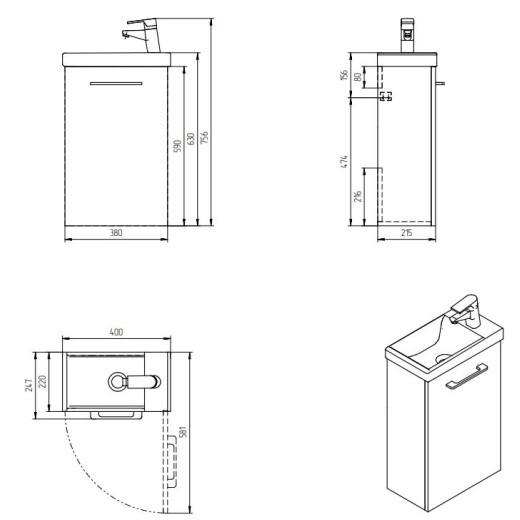 590
630
756
380
156
80
474
216
215
400
247
220
581