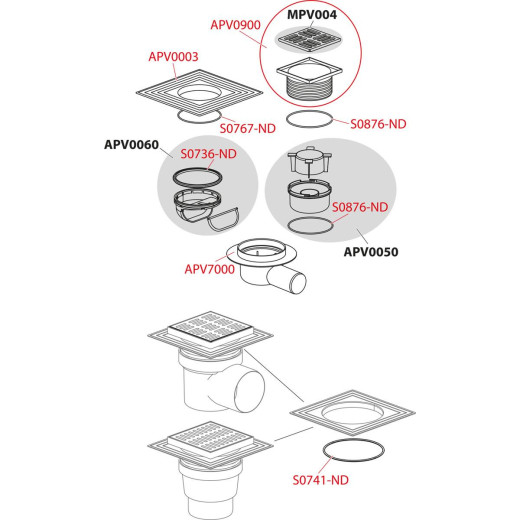 MPV004
APV0900
APV0003
S0767-ND
S0876-ND
APV0060
S0736-ND
S0876-ND
APV0050
APV7000
S0741-ND