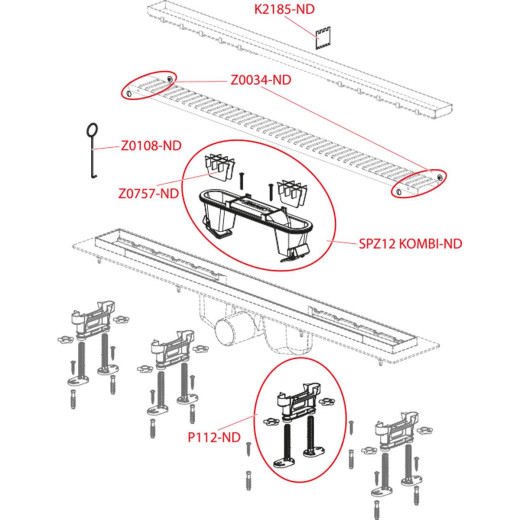 K2185-ND

Z0034-ND

Z0108-ND

Z0757-ND

SPZ12 KOMBI-ND

P112-ND