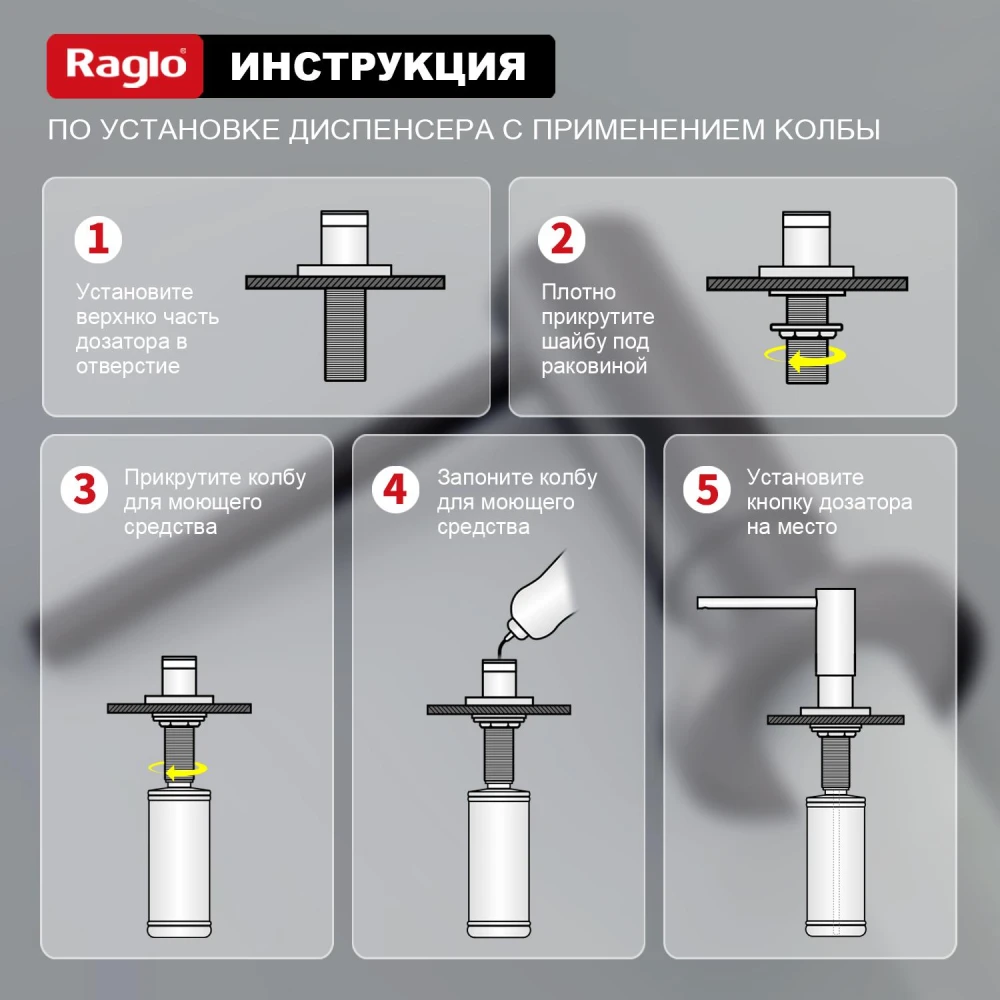 Raglo ИНСТРУКЦИЯ

ПО УСТАНОВКЕ ДИСПЕНСЕРА С ПРИМЕНЕНИЕМ КОЛБЫ

1 Установите верхнко часть дозатора в отверстие

2 Плотно прикрутите шайбу под раковиной

3 Прикрутите колбу для моющего средства

4 Запоните колбу для моющего средства

5 Установите кнопку дозатора на место