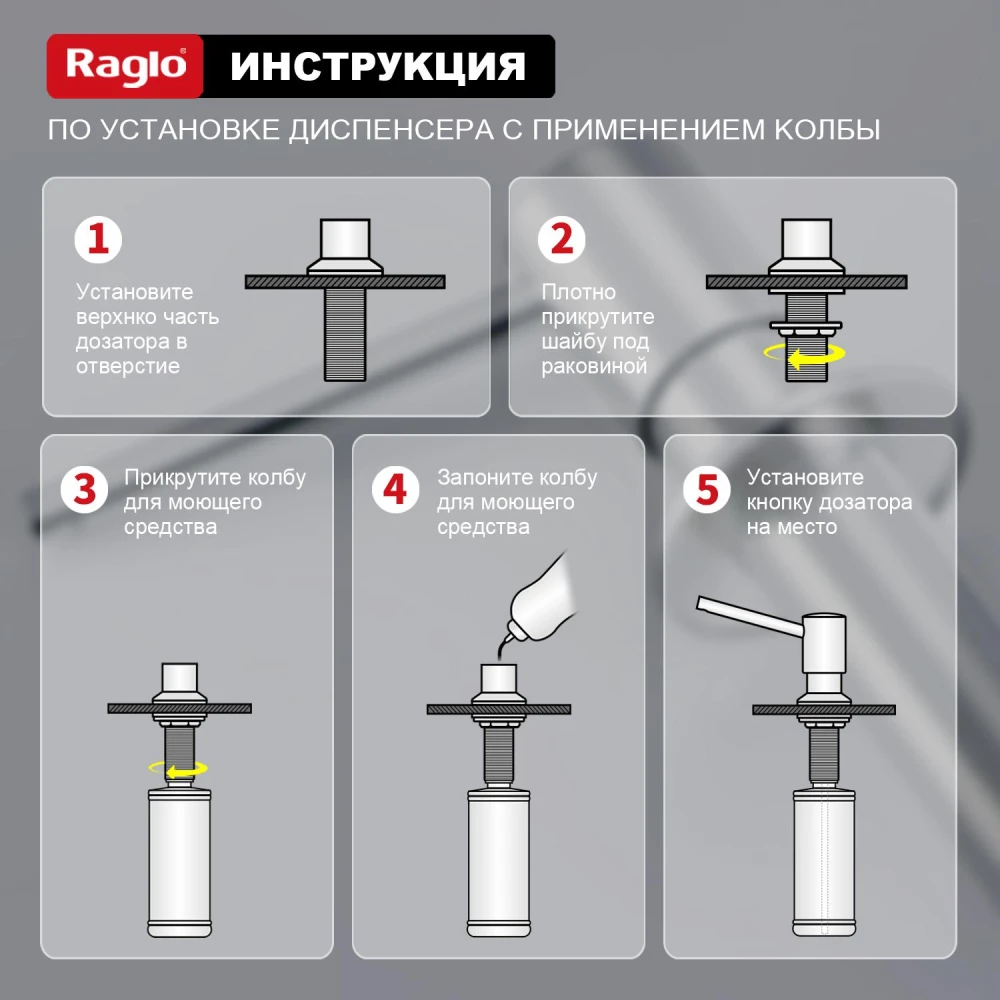 Raglo ИНСТРУКЦИЯ

ПО УСТАНОВКЕ ДИСПЕНСЕРА С ПРИМЕНЕНИЕМ КОЛБЫ

1
Установите верхнко часть дозатора в отверстие

2
Плотно прикрутите шайбу под раковиной

3
Прикрутите колбу для моющего средства

4
Запоните колбу для моющего средства

5
Установите кнопку дозатора на место